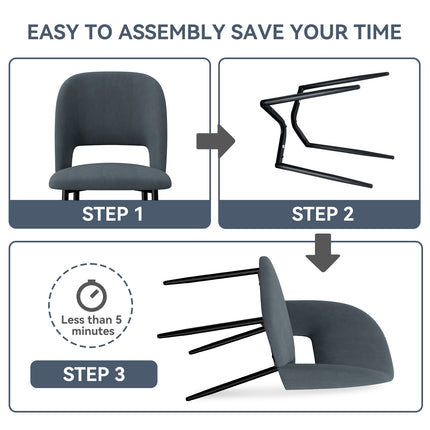 EASY TO ASSEMBLY SAVE YOUR TIME

STEP 1

STEP 2

Less than 5 minutes

STEP 3