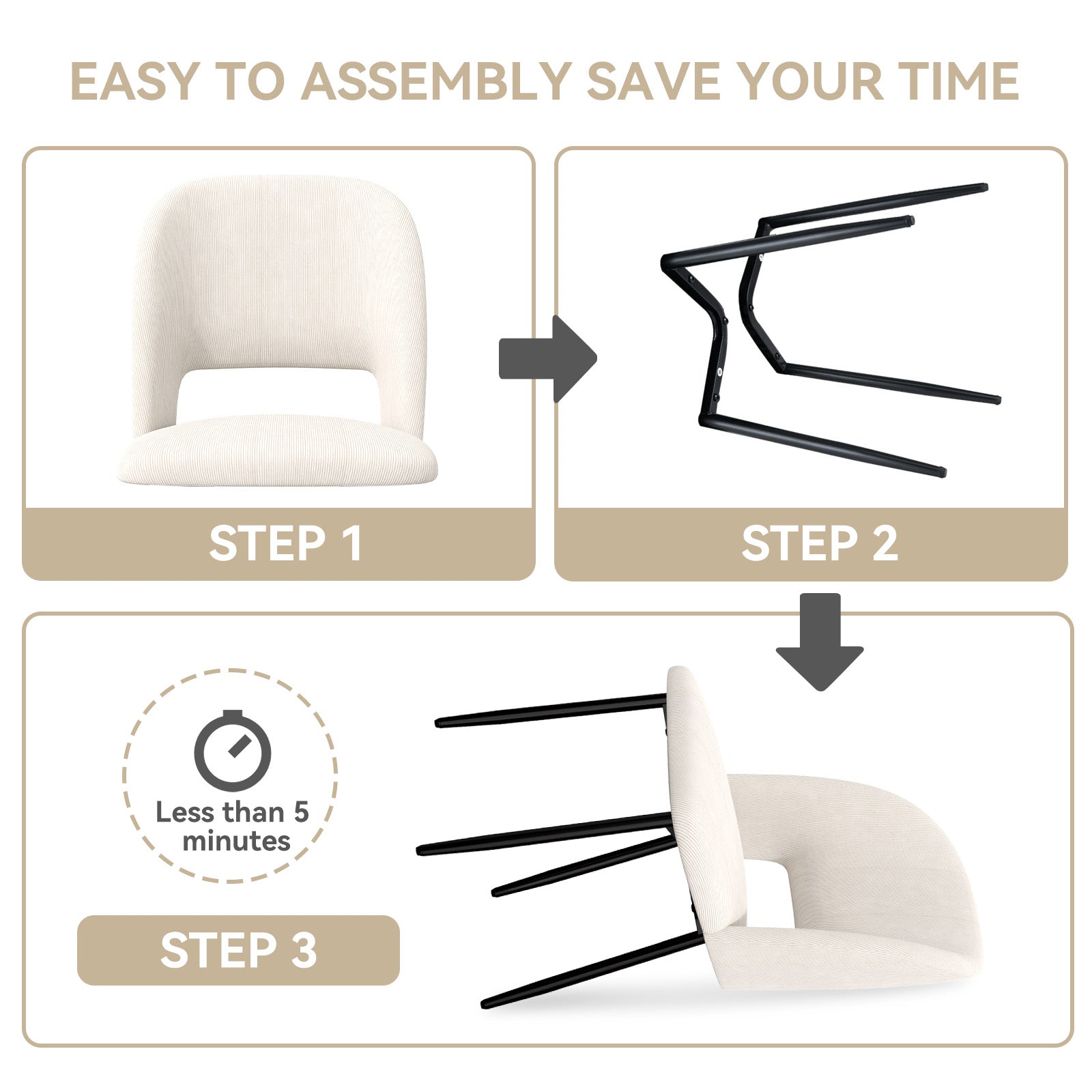 EASY TO ASSEMBLY SAVE YOUR TIME

STEP 1

STEP 2

Less than 5 minutes

STEP 3