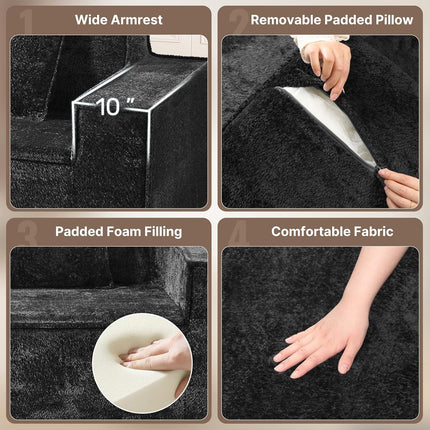 1 Wide Armrest

10 ″

2 Removable Padded Pillow

3 Padded Foam Filling

4 Comfortable Fabric