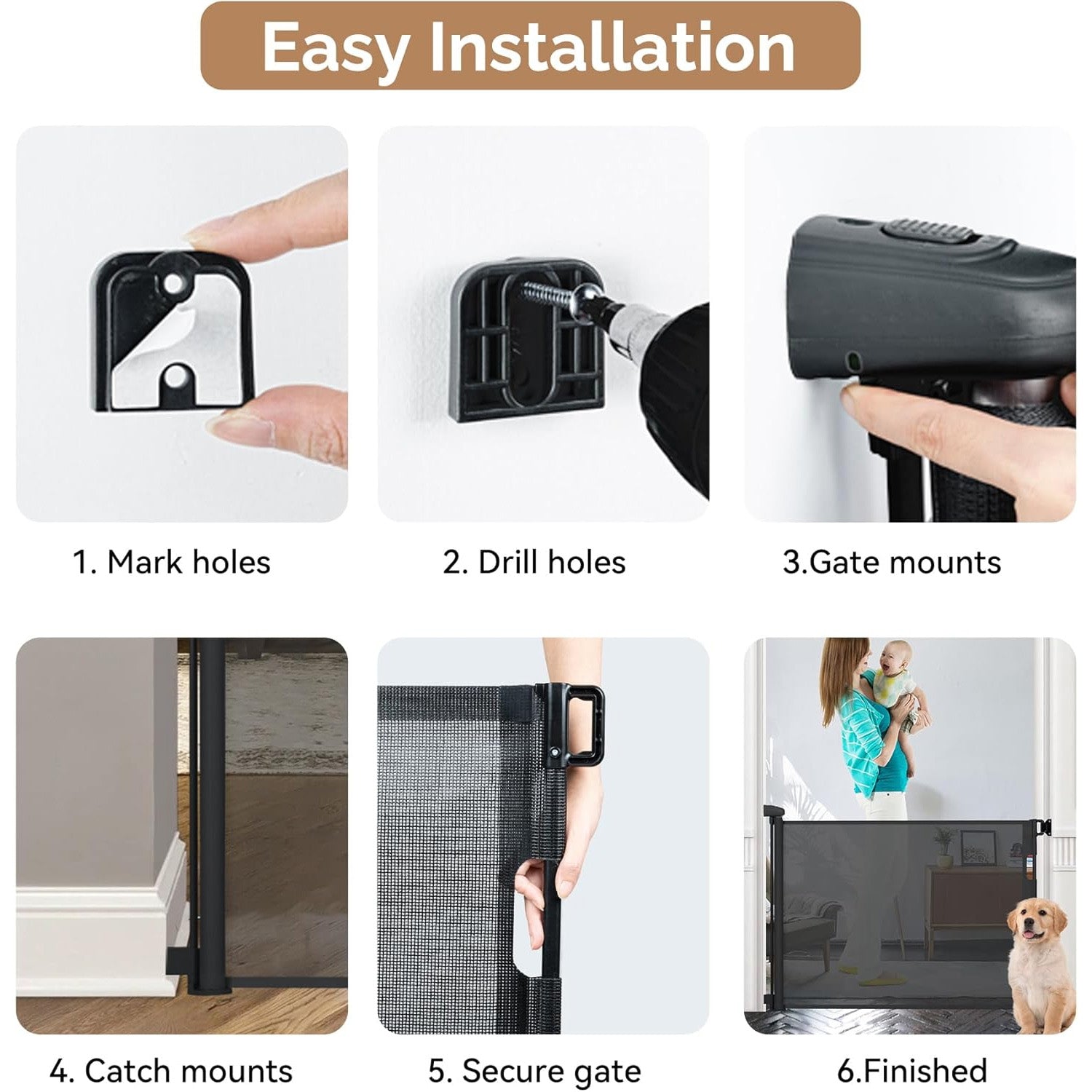 Easy Installation

1. Mark holes

2. Drill holes

3.Gate mounts

4. Catch mounts

5. Secure gate

6.Finished